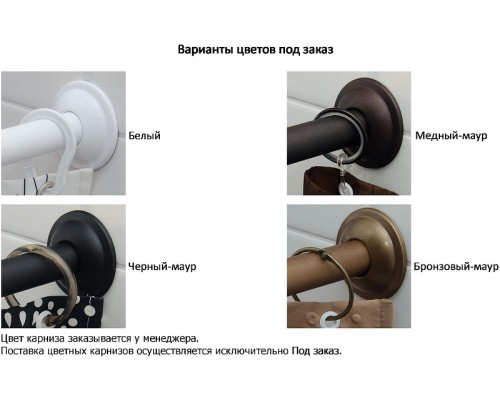 Варианты цветов под заказ

Белый

Медный-маур

Черный-маур

Бронзовый-маур

Цвет карниза заказывается у менеджера.
Поставка цветных карнизов осуществляется исключительно Под заказ.