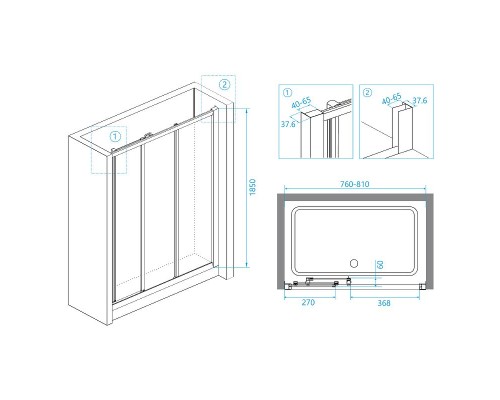 ②
①
1850
①
40-65
37.6
②
40-65
37.6
760-810
60
270
368