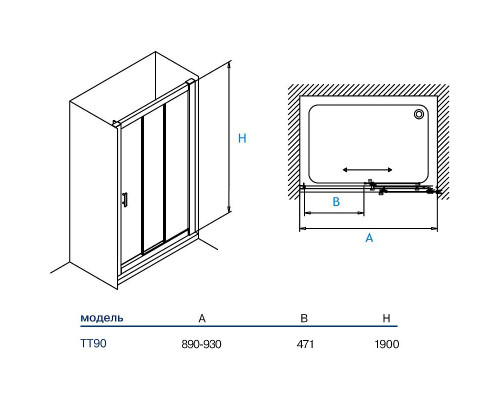 H

B

A

| модель | A | B | H |
|---|---|---|---|
| TT90 | 890-930 | 471 | 1900 |