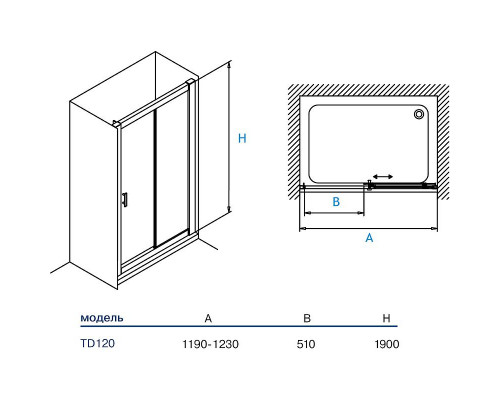 H

B

A

| модель | A | B | H |
|---|---|---|---|
| TD120 | 1190-1230 | 510 | 1900 |