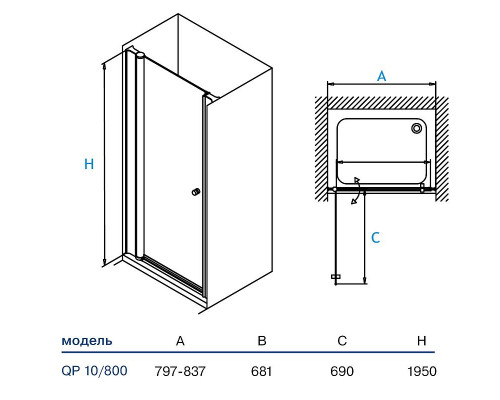 H

A

C

| модель | A | B | C | H |
|---|---|---|---|---|
| QP 10/800 | 797-837 | 681 | 690 | 1950 |