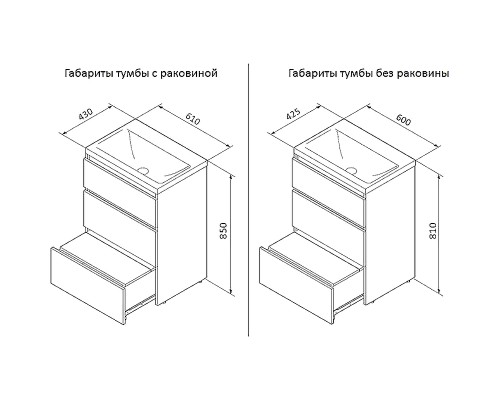 Габариты тумбы с раковиной

430
610
850

Габариты тумбы без раковины

425
600
810