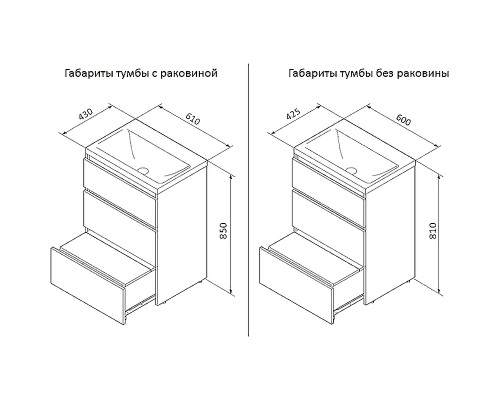 Габариты тумбы с раковиной

430

610

850

Габариты тумбы без раковины

425

600

810