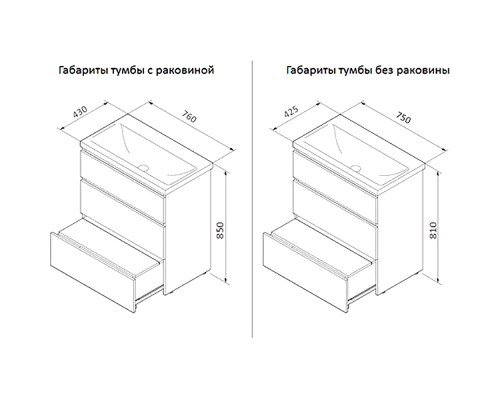 Габариты тумбы с раковиной

430

760

850

Габариты тумбы без раковины

425

750

810