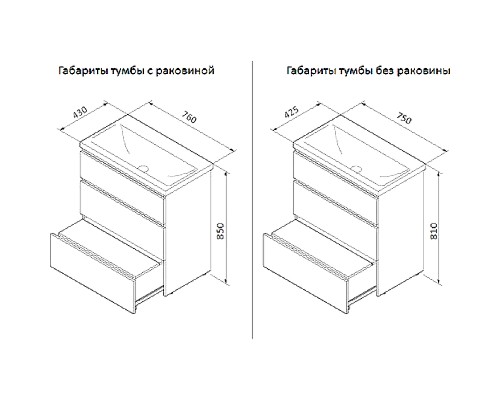 Габариты тумбы с раковиной

430

760

850

Габариты тумбы без раковины

425

750

810