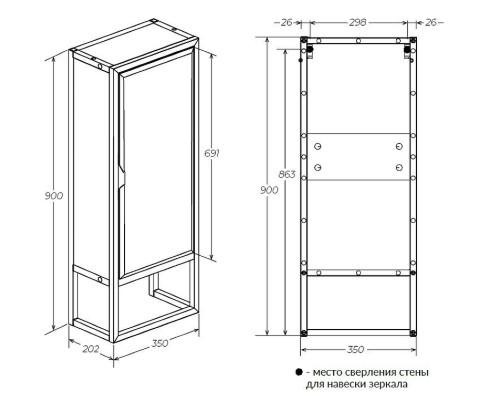 900
691
202
350
26
298
26
900
863
350
● - место сверления стены для навески зеркала