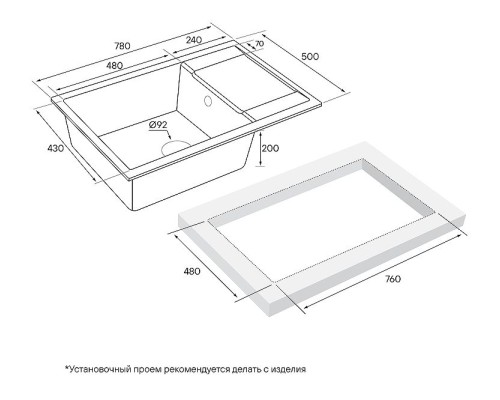 780
240
70
500
480
Ø92
430
200
480
760
*Установочный проем рекомендуется делать с изделия