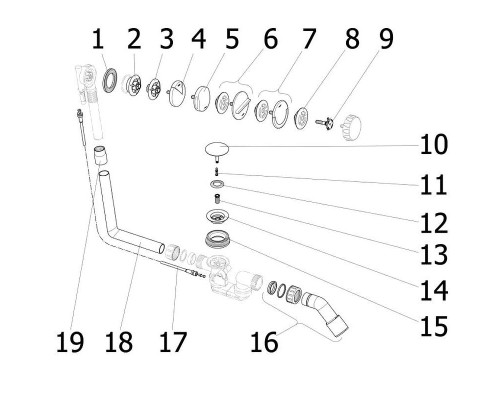 1 2 3 4 5 6 7 8 9

10

11

12

13

14

15

19 18 17 16